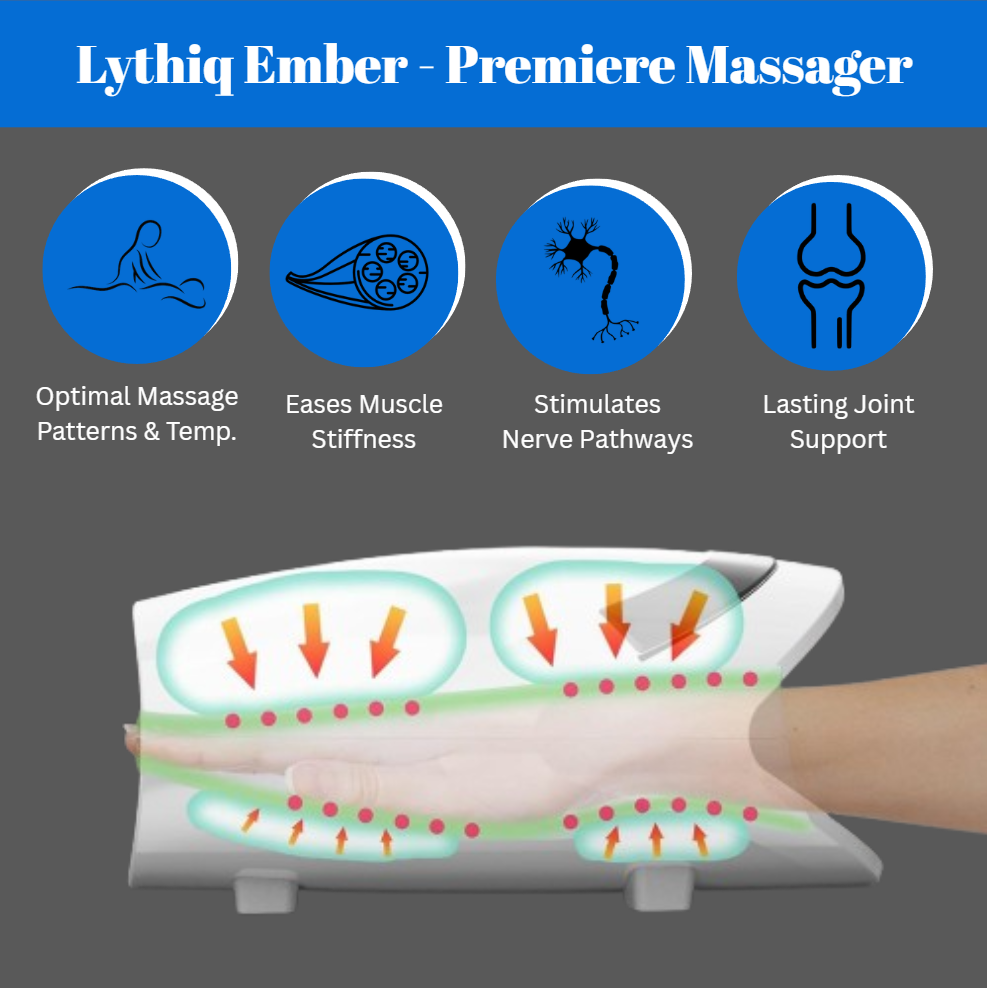 Lythiq Ember - Premiere Massager

Optimal Massage Patterns & Temp.

Eases Muscle Stiffness

Stimulates Nerve Pathways

Lasting Joint Support